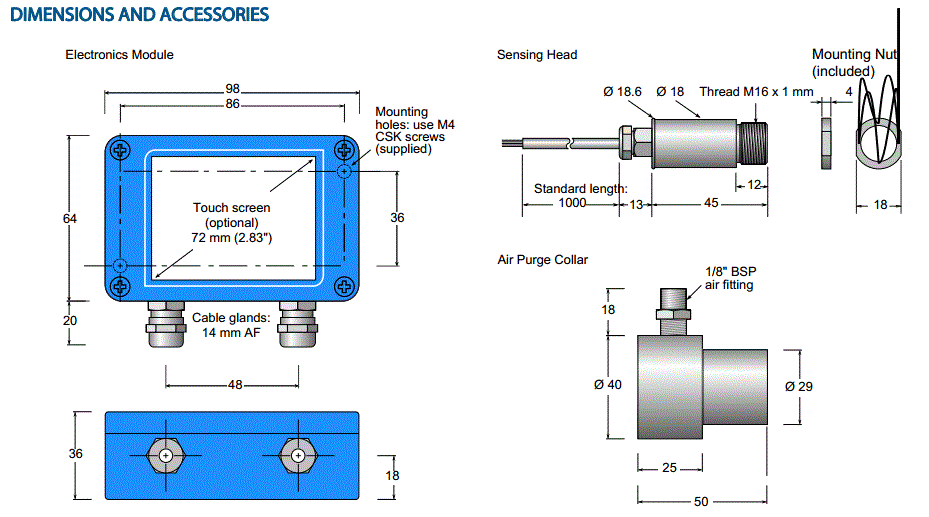 DIMENSIONS AND ACCESSORIES

Electronics Module

98
86
Mounting holes: use M4 CSK screws (supplied)
64
Touch screen (optional) 72 mm (2.83")
36
20
Cable glands: 14 mm AF
48
36
18

Sensing Head

Ø 18.6
Ø 18
Thread M16 x 1 mm
Mounting Nut (included)
4
Standard length: 1000
13
45
12
18

Air Purge Collar

1/8" BSP air fitting
18
Ø 40
Ø 29
25
50